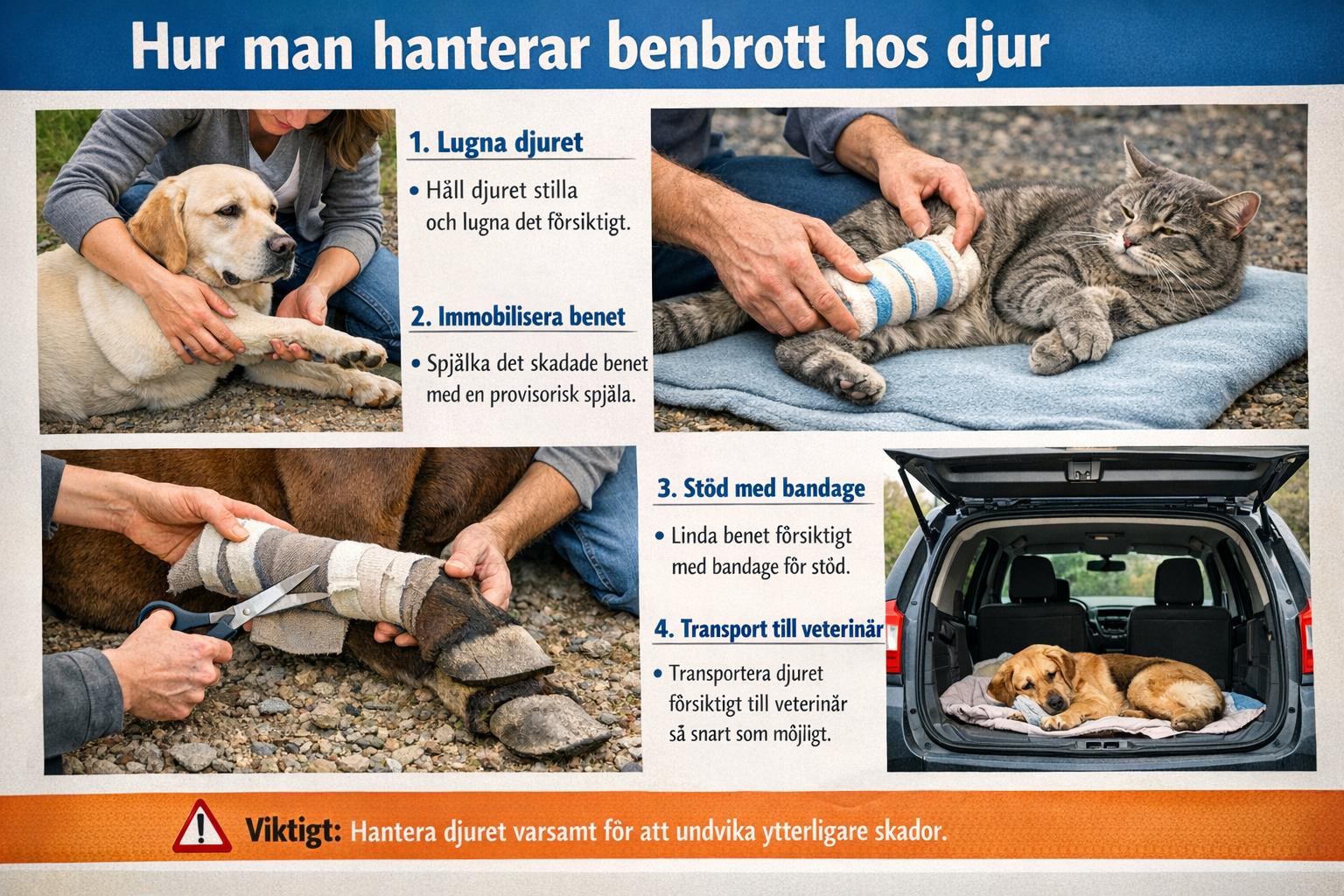 Hur man hanterar benbrott hos djur

1. Lugna djuret

• Håll djuret stilla och lugna det försiktigt.

2. Immobilisera benet

• Spjälka det skadade benet med en provisorisk spjäla.

3. Stöd med bandage

• Linda benet försiktigt med bandage för stöd.

4. Transport till veterinär

• Transportera djuret försiktigt till veterinär så snart som möjligt.

Viktigt: Hantera djuret varsamt för att undvika ytterligare skador.